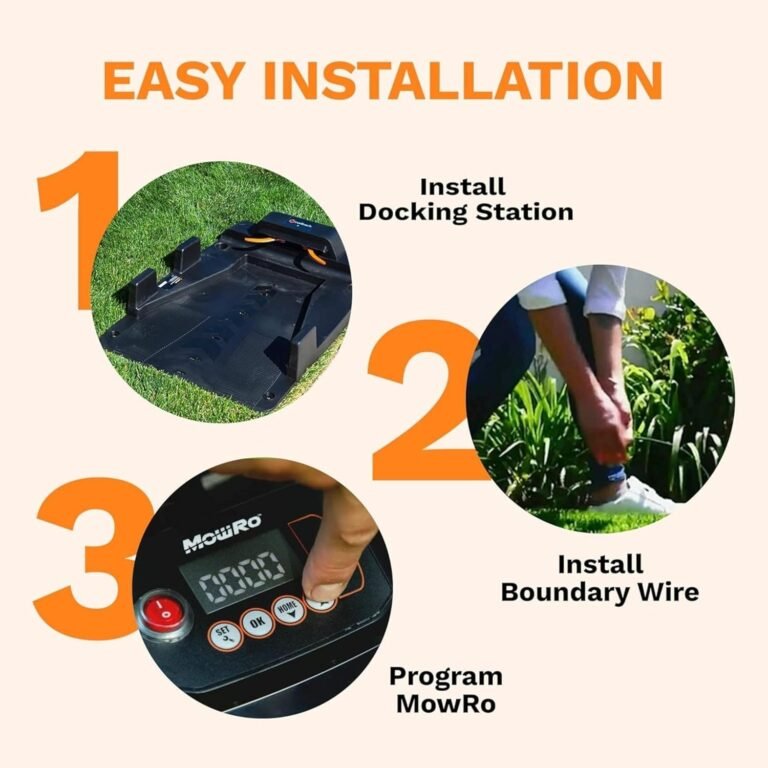 EASY INSTALLATION

1

Install Docking Station

2

Install Boundary Wire

3

MowRo

0000

SET

OK

HOME

Program MowRo