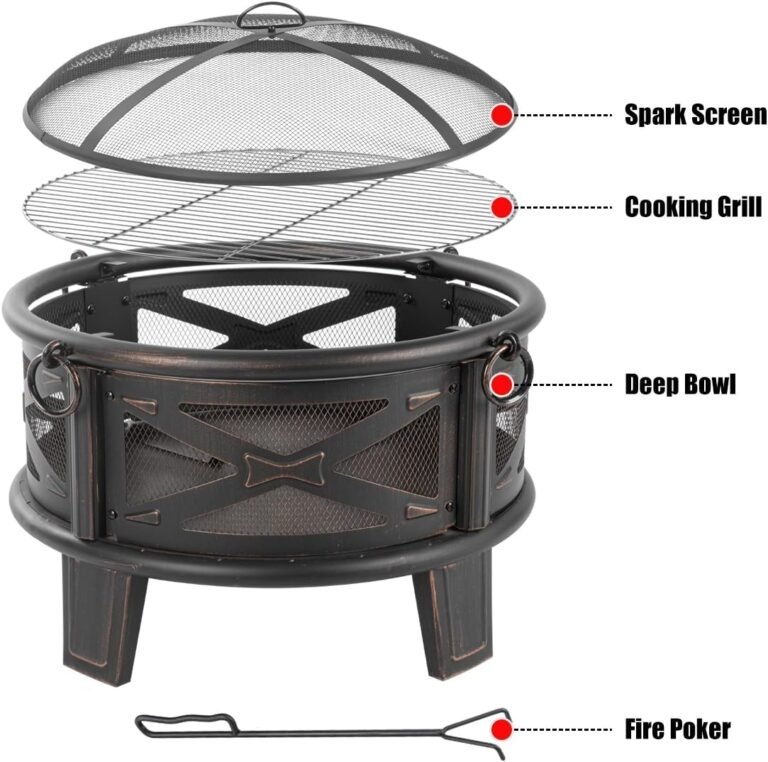 Spark Screen

Cooking Grill

Deep Bowl

Fire Poker